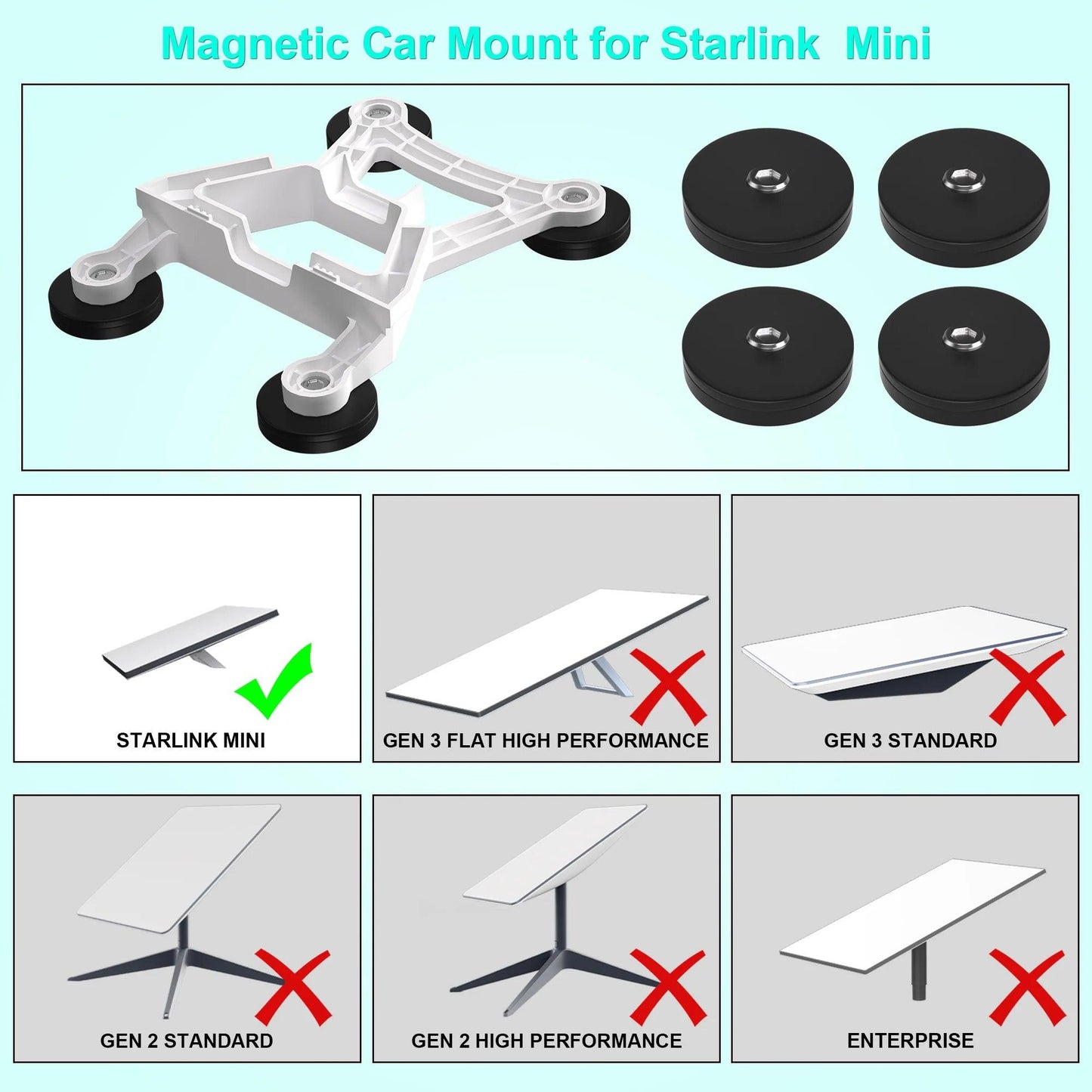 Magnetic Car Mount for Starlink Mini

STARLINK MINI

GEN 3 FLAT HIGH PERFORMANCE

GEN 3 STANDARD

GEN 2 STANDARD

GEN 2 HIGH PERFORMANCE

ENTERPRISE