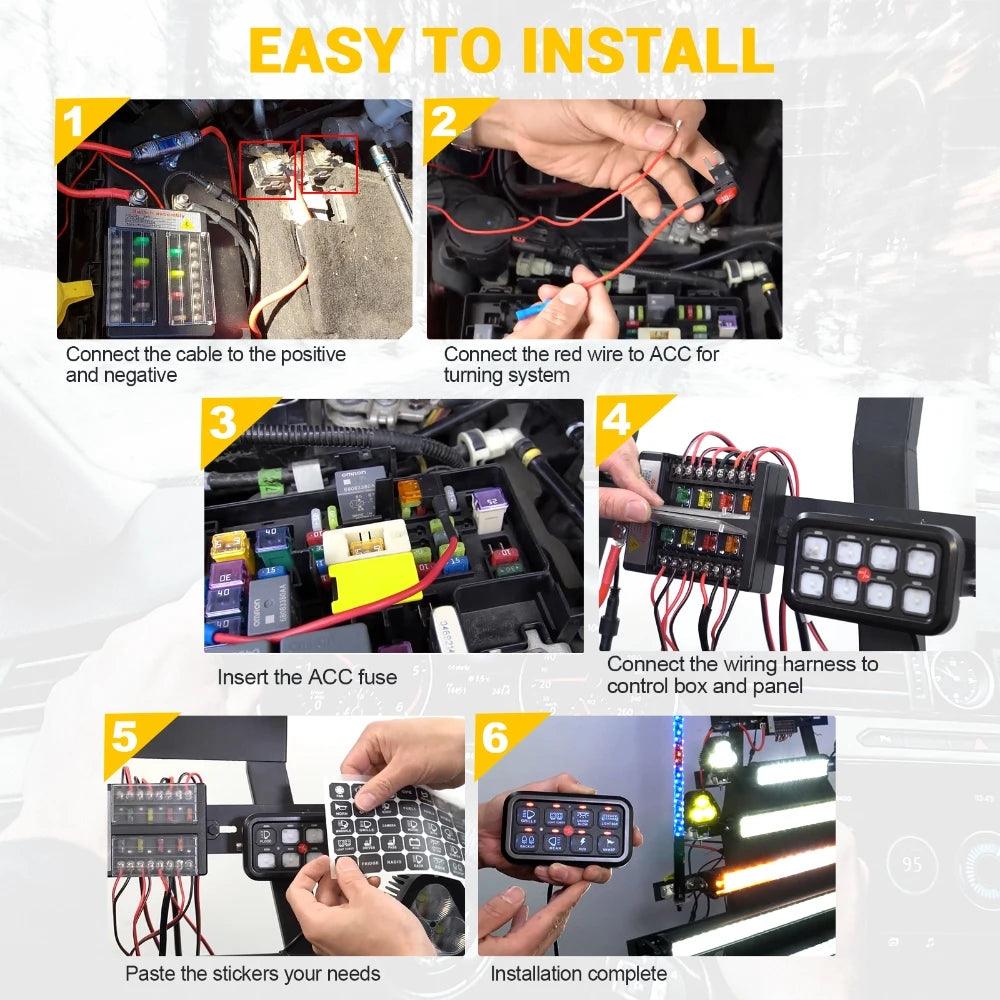 EASY TO INSTALL

1

Connect the cable to the positive and negative

2

Connect the red wire to ACC for turning system

3

Insert the ACC fuse

4

Connect the wiring harness to control box and panel

5

Paste the stickers your needs

6

Installation complete