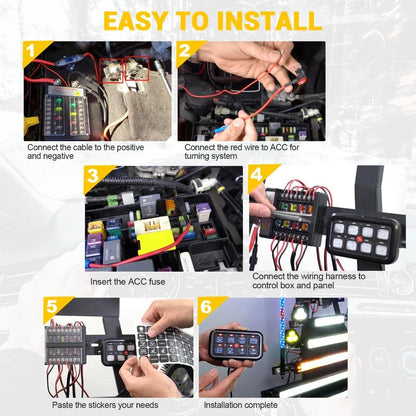 EASY TO INSTALL

1

Connect the cable to the positive and negative

2

Connect the red wire to ACC for turning system

3

Insert the ACC fuse

4

Connect the wiring harness to control box and panel

5

Paste the stickers your needs

6

Installation complete