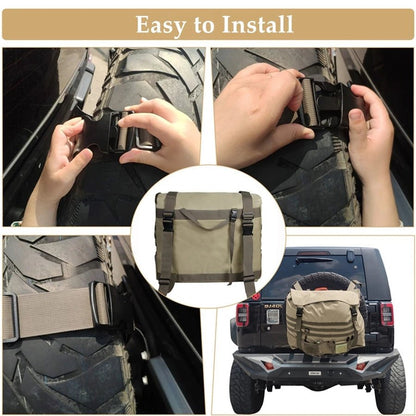 Easy to Install

BJ40L