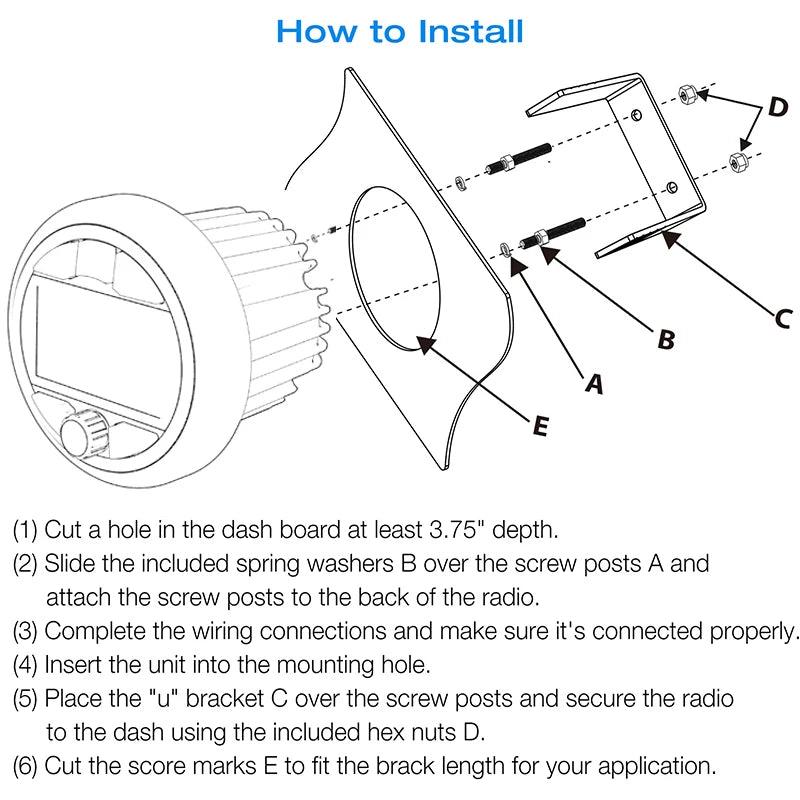 How to Install

D
C
B
A
E

(1) Cut a hole in the dash board at least 3.75" depth.

(2) Slide the included spring washers B over the screw posts A and attach the screw posts to the back of the radio.

(3) Complete the wiring connections and make sure it's connected properly.

(4) Insert the unit into the mounting hole.

(5) Place the "u" bracket C over the screw posts and secure the radio to the dash using the included hex nuts D.

(6) Cut the score marks E to fit the brack length for your application.