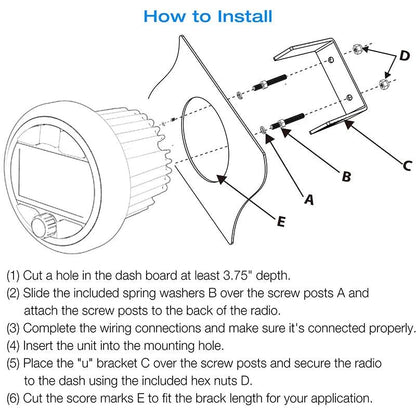 How to Install

D

C

B

A

E

(1) Cut a hole in the dash board at least 3.75" depth.

(2) Slide the included spring washers B over the screw posts A and attach the screw posts to the back of the radio.

(3) Complete the wiring connections and make sure it's connected properly.

(4) Insert the unit into the mounting hole.

(5) Place the "u" bracket C over the screw posts and secure the radio to the dash using the included hex nuts D.

(6) Cut the score marks E to fit the brack length for your application.