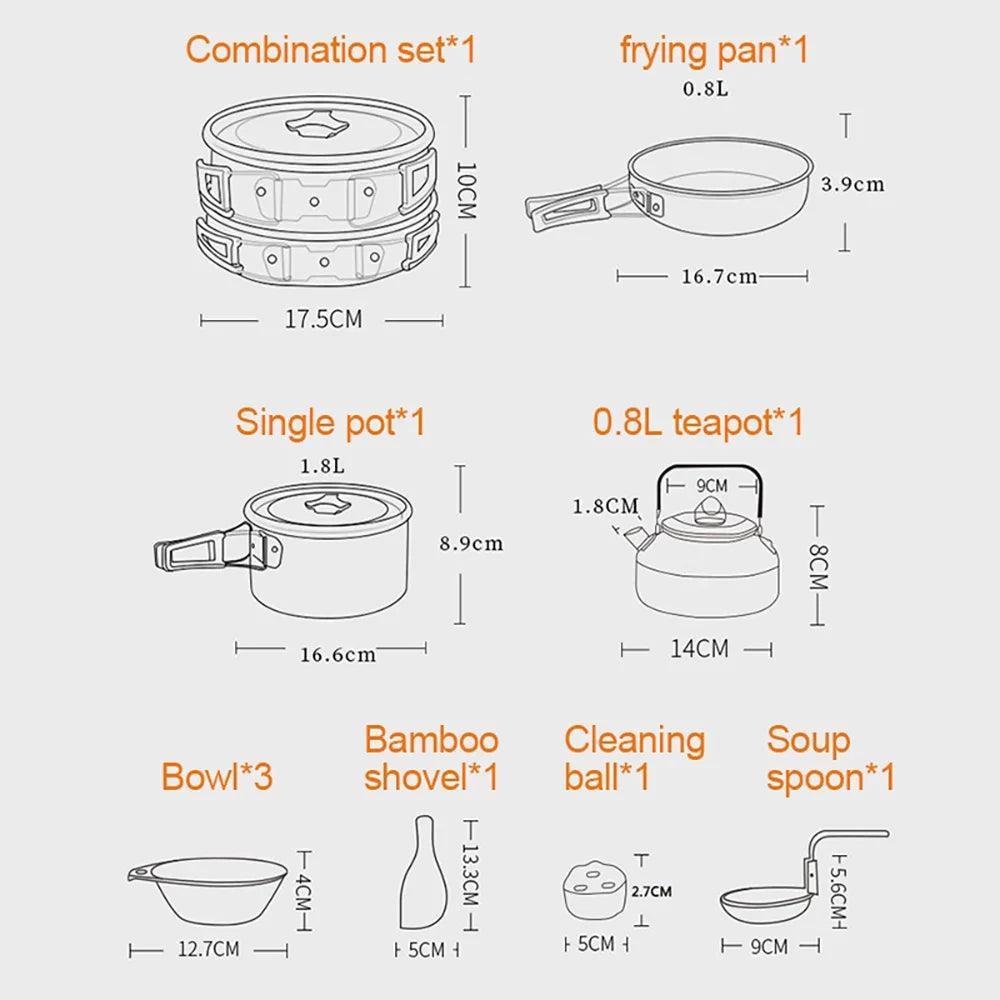 Combination set*1

10CM

17.5CM

frying pan*1

0.8L

3.9cm

16.7cm

Single pot*1

1.8L

8.9cm

16.6cm

0.8L teapot*1

9CM

1.8CM

8CM

14CM

Bowl*3

4CM

12.7CM

Bamboo shovel*1

13.3CM

5CM

Cleaning ball*1

2.7CM

5CM

Soup spoon*1

5.6CM

9CM