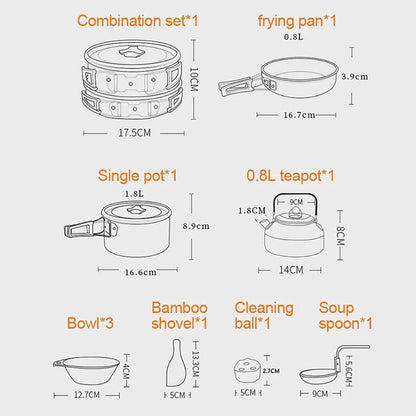 Combination set*1

10CM

17.5CM

frying pan*1

0.8L

3.9cm

16.7cm

Single pot*1

1.8L

8.9cm

16.6cm

0.8L teapot*1

9CM

1.8CM

8CM

14CM

Bowl*3

4CM

12.7CM

Bamboo shovel*1

13.3CM

5CM

Cleaning ball*1

2.7CM

5CM

Soup spoon*1

5.6CM

9CM