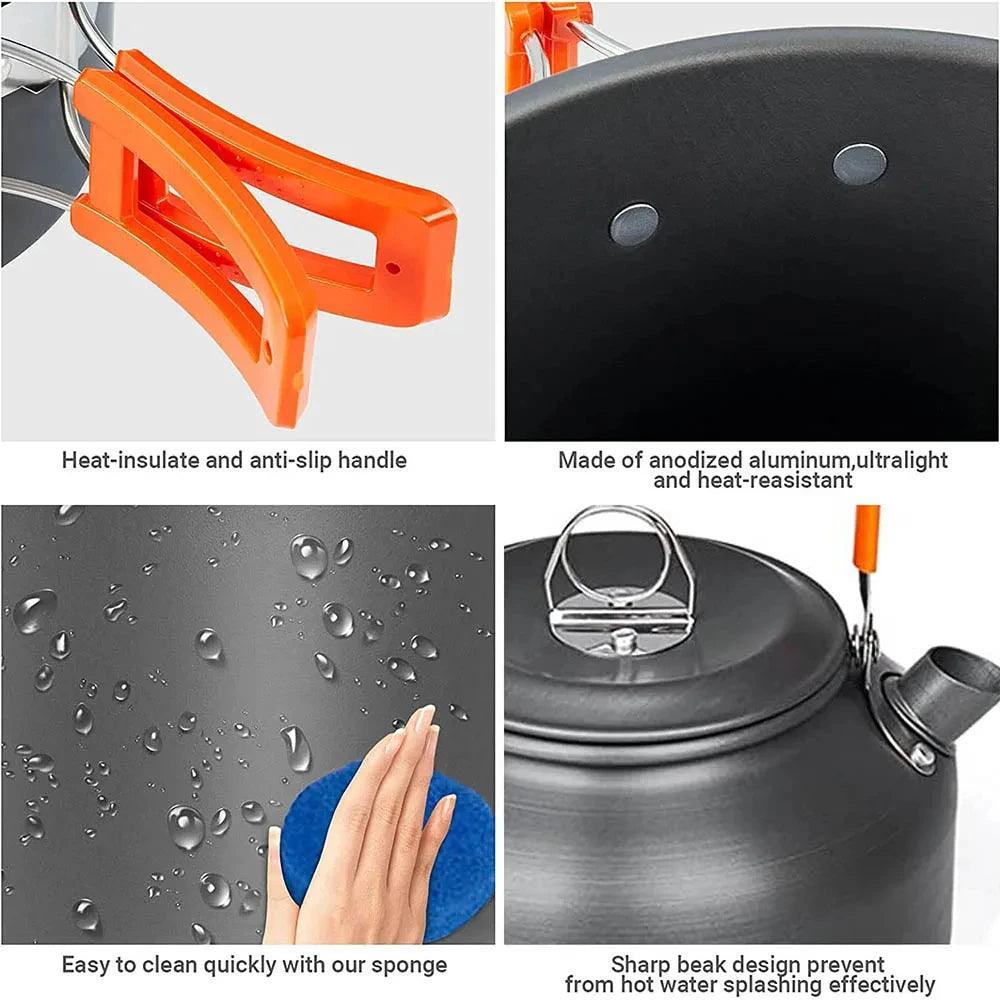 Heat-insulate and anti-slip handle

Made of anodized aluminum,ultralight and heat-reasistant

Easy to clean quickly with our sponge

Sharp beak design prevent from hot water splashing effectively