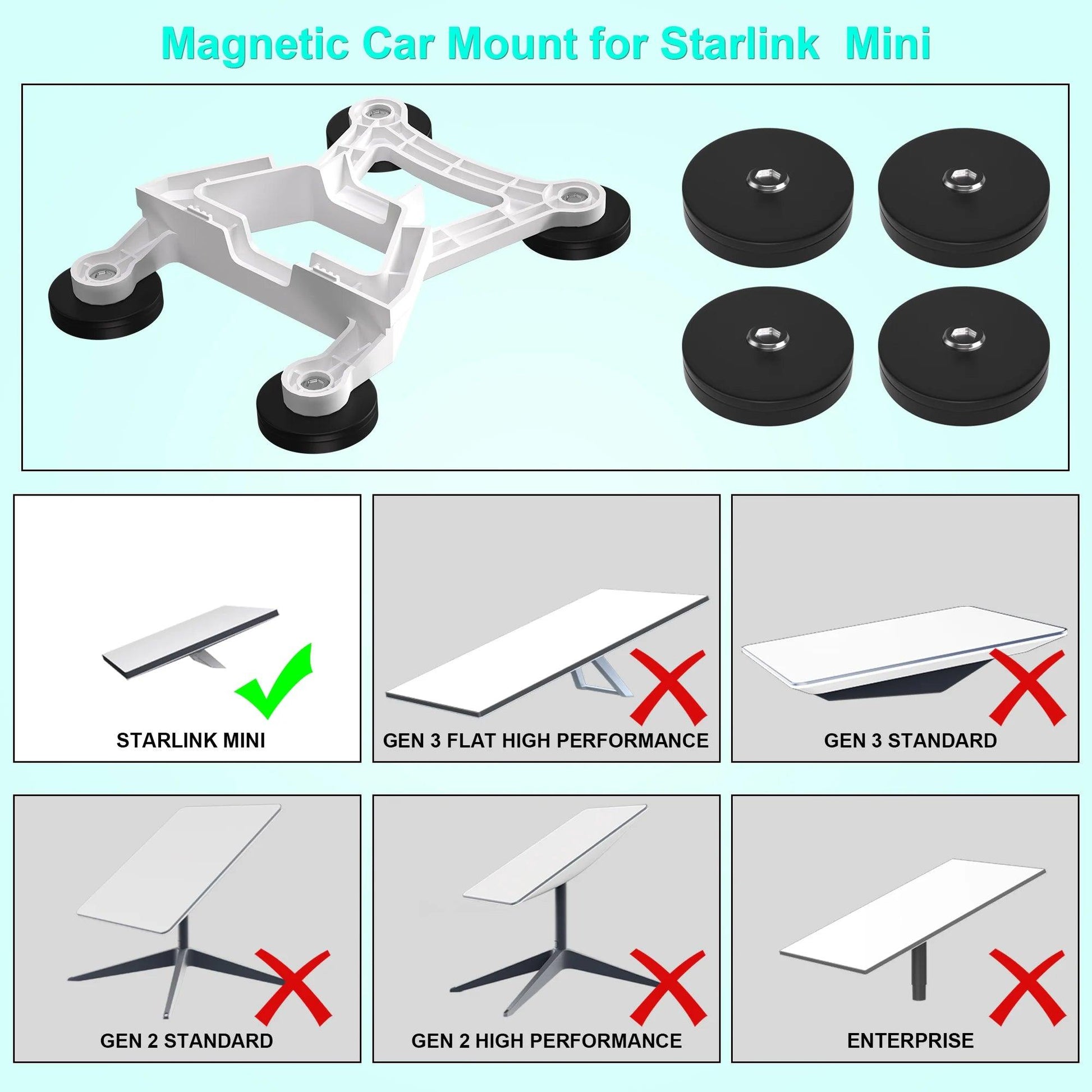 Magnetic Car Mount for Starlink Mini

STARLINK MINI

GEN 3 FLAT HIGH PERFORMANCE

GEN 3 STANDARD

GEN 2 STANDARD

GEN 2 HIGH PERFORMANCE

ENTERPRISE