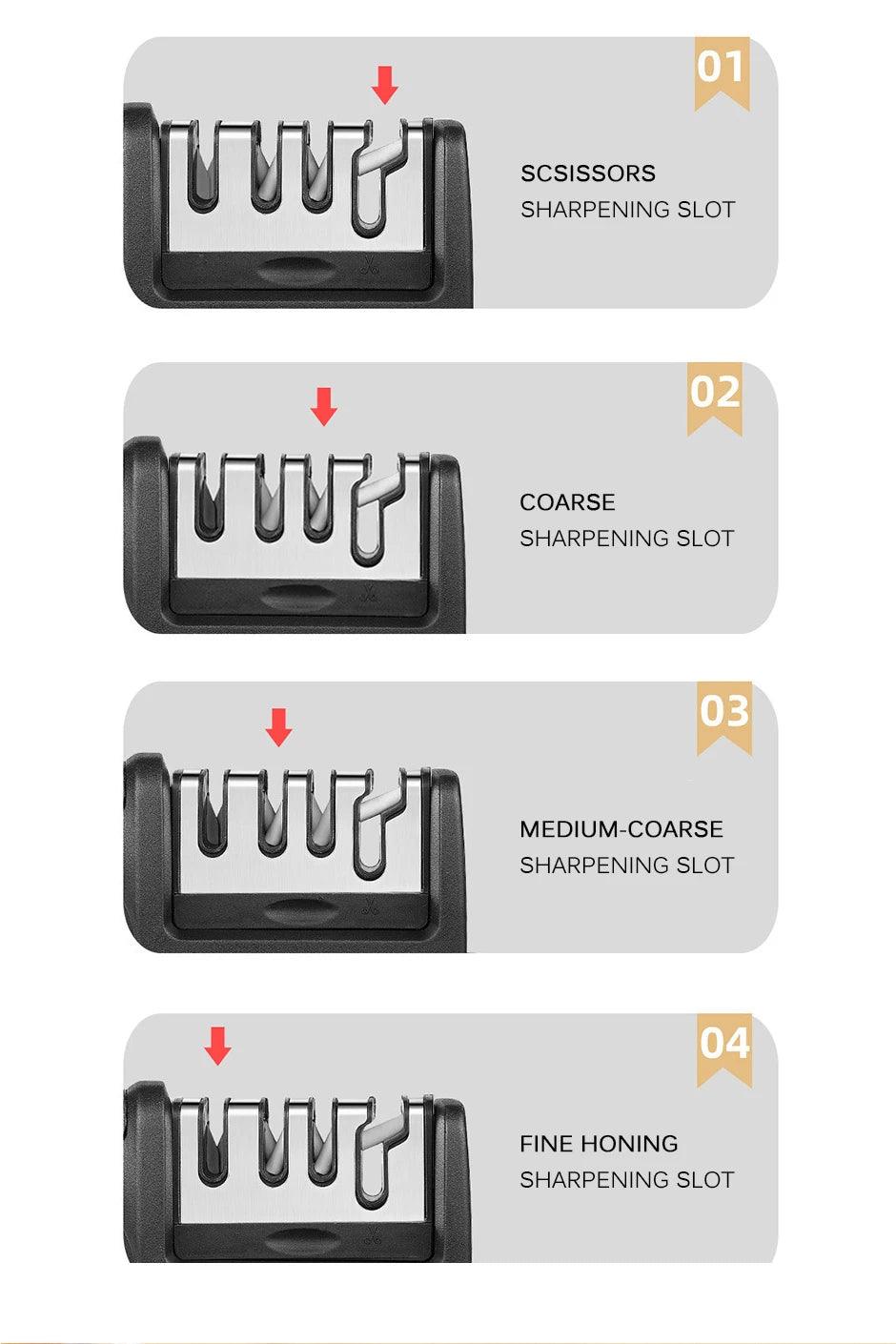 01

SCSISSORS
SHARPENING SLOT

02

COARSE
SHARPENING SLOT

03

MEDIUM-COARSE
SHARPENING SLOT

04

FINE HONING
SHARPENING SLOT