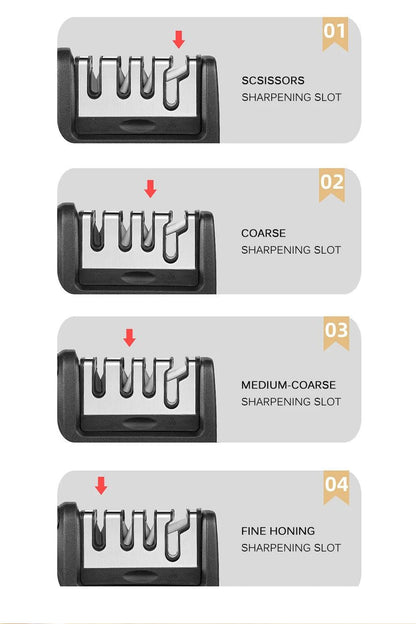 01

SCSISSORS
SHARPENING SLOT

02

COARSE
SHARPENING SLOT

03

MEDIUM-COARSE
SHARPENING SLOT

04

FINE HONING
SHARPENING SLOT