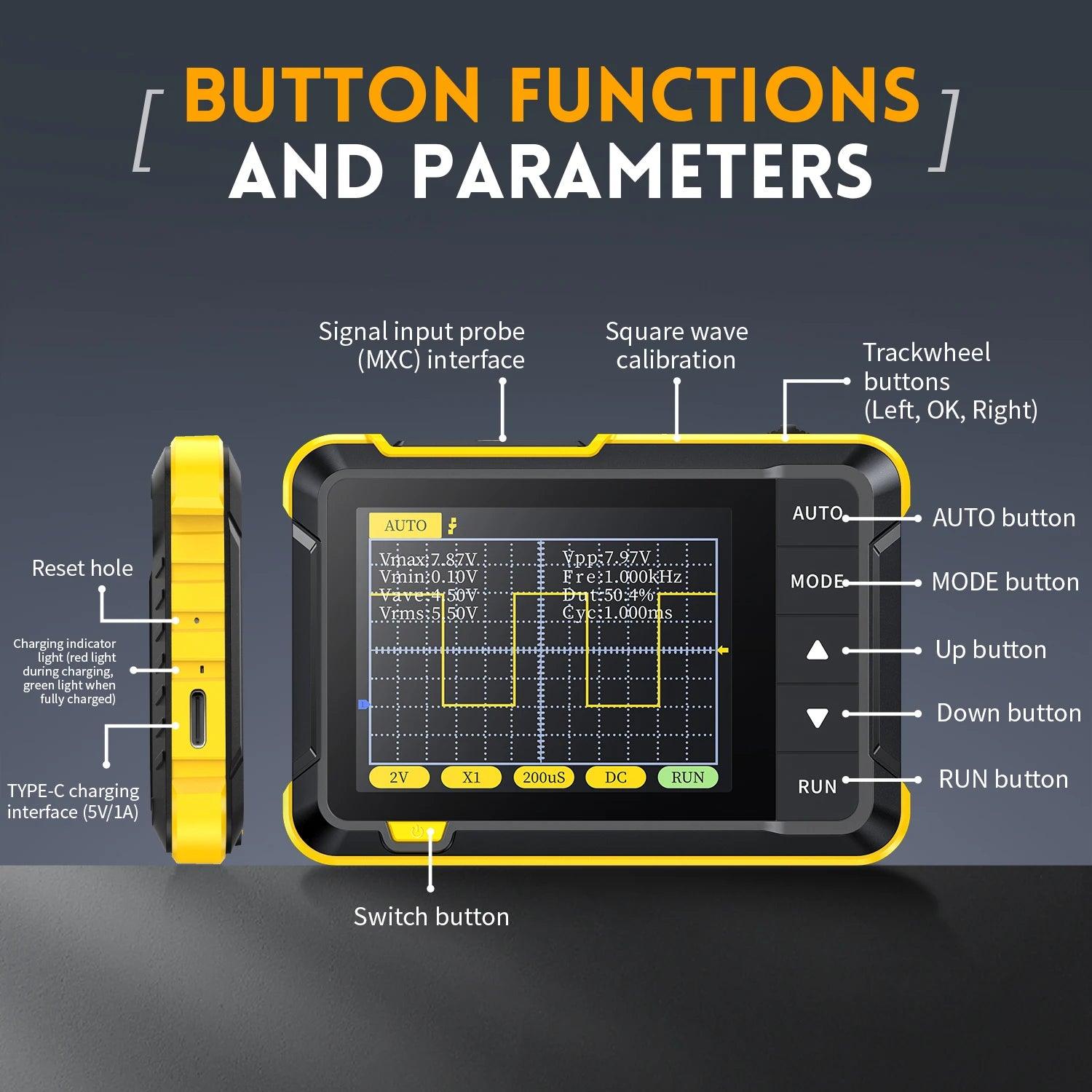 [ BUTTON FUNCTIONS AND PARAMETERS ]

Signal input probe (MXC) interface

Square wave calibration

Trackwheel buttons (Left, OK, Right)

Reset hole

Charging indicator light (red light during charging, green light when fully charged)

TYPE-C charging interface (5V/1A)

AUTO

Vmax:7.87V
Vmin:0.10V
Vave:4.50V
Vrms:5.50V

Vpp:7.97V
Fre:1.000kHz
Dut:50.4%
Cyc:1.000ms

2V X1 200uS DC RUN

AUTO
MODE
RUN

AUTO button
MODE button
Up button
Down button
RUN button

Switch button