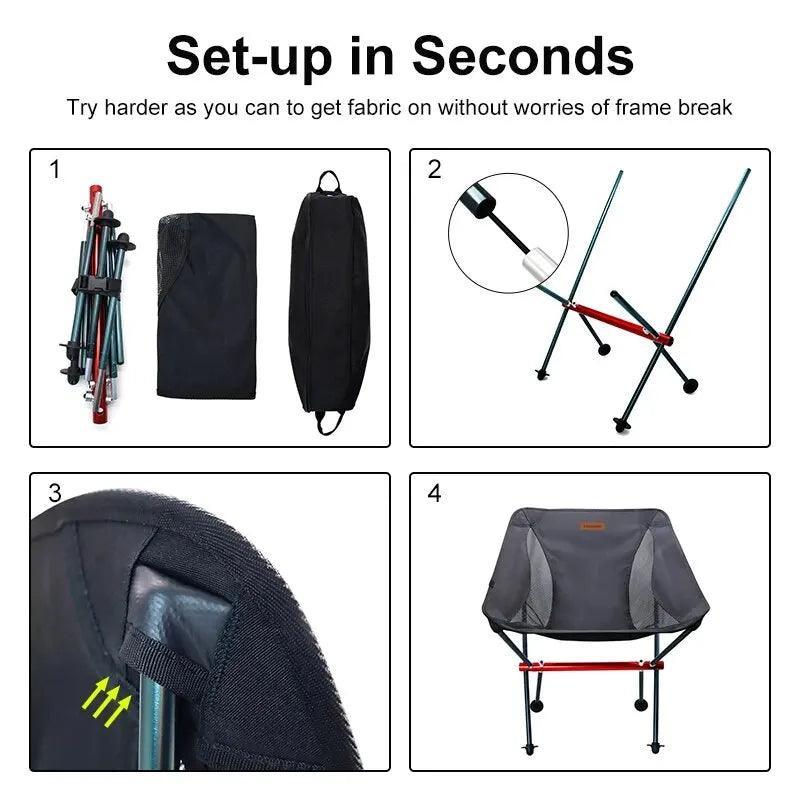 Set-up in Seconds

Try harder as you can to get fabric on without worries of frame break

1

2

3

4