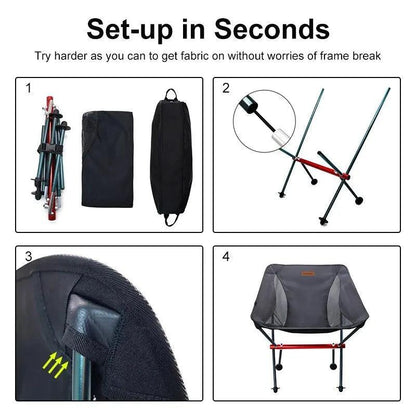 Set-up in Seconds

Try harder as you can to get fabric on without worries of frame break

1

2

3

4