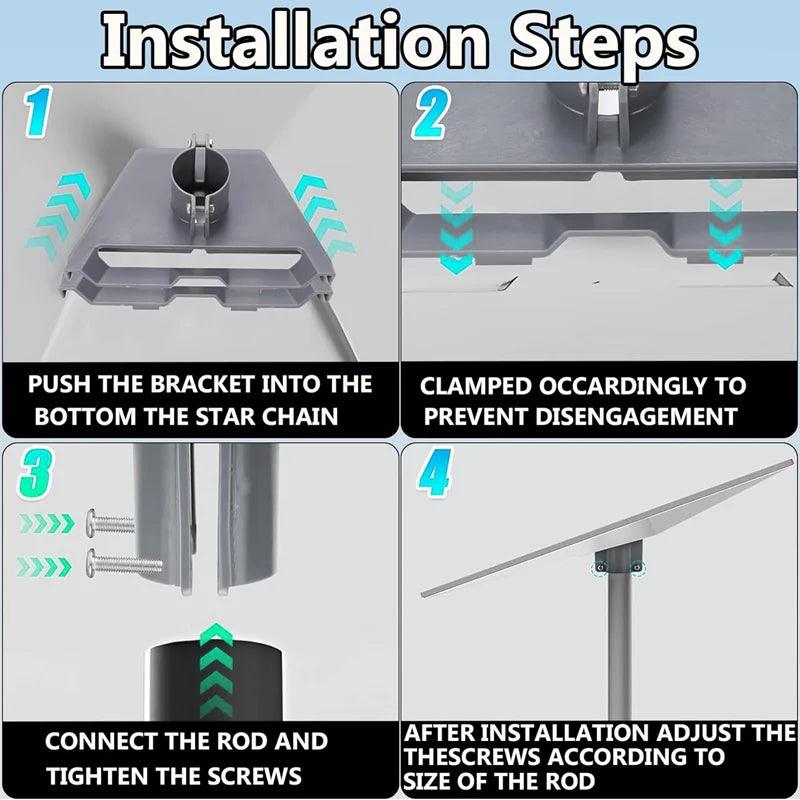 Installation Steps

1

PUSH THE BRACKET INTO THE BOTTOM THE STAR CHAIN

2

CLAMPED OCCARDINGLY TO PREVENT DISENGAGEMENT

3

CONNECT THE ROD AND TIGHTEN THE SCREWS

4

AFTER INSTALLATION ADJUST THE THESCREWS ACCORDING TO SIZE OF THE ROD